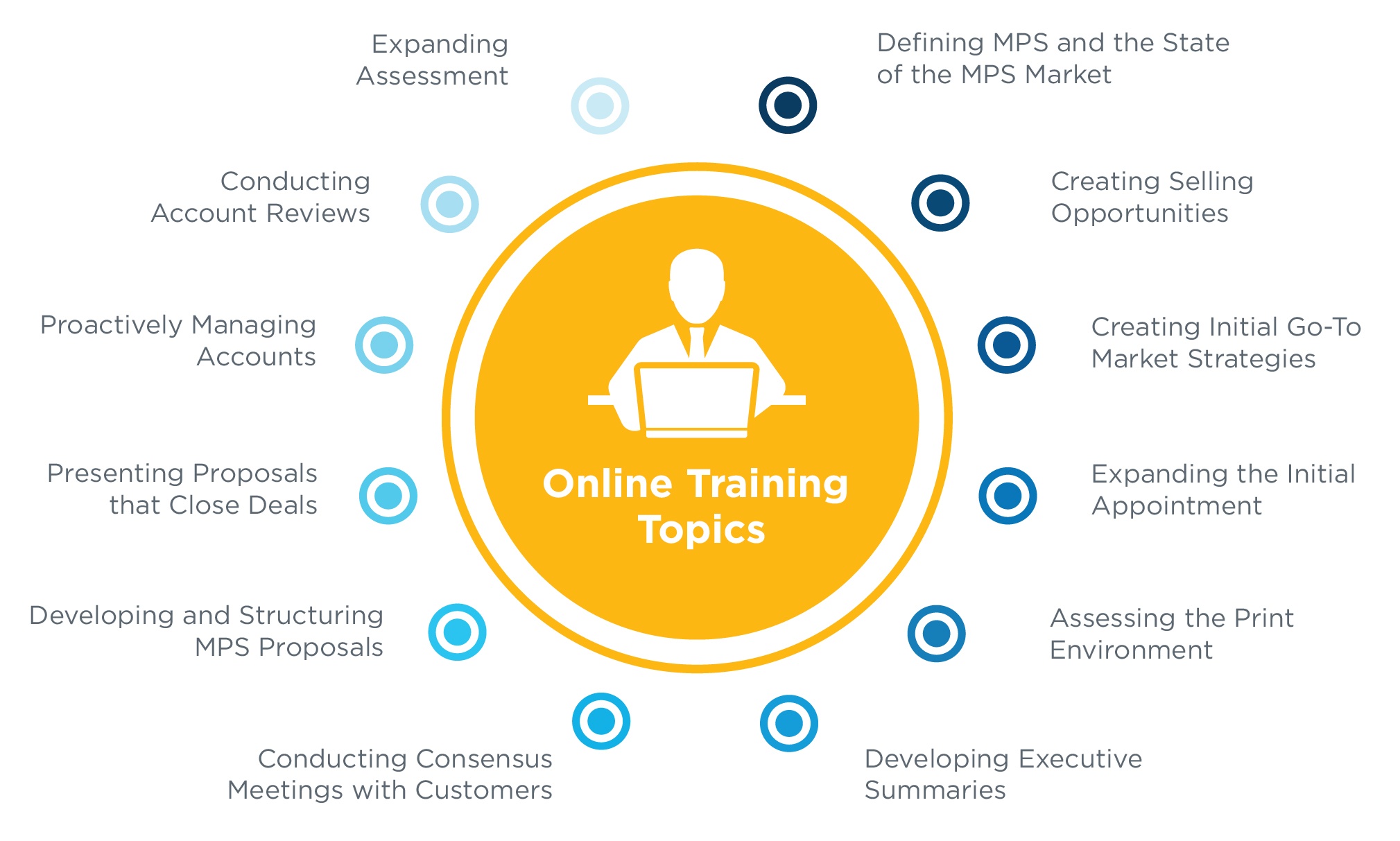 Online Training Topics

Defining MPS and the State of the MPS Market

Creating Selling Opportunities

Creating Initial Go-To Market Strategies

Expanding the Initial Appointment

Assessing the Print Environment

Developing Executive Summaries

Conducting Consensus Meetings with Customers

Developing and Structuring MPS Proposals

Presenting Proposals that Close Deals

Proactively Managing Accounts

Conducting Account Reviews

Expanding Assessment